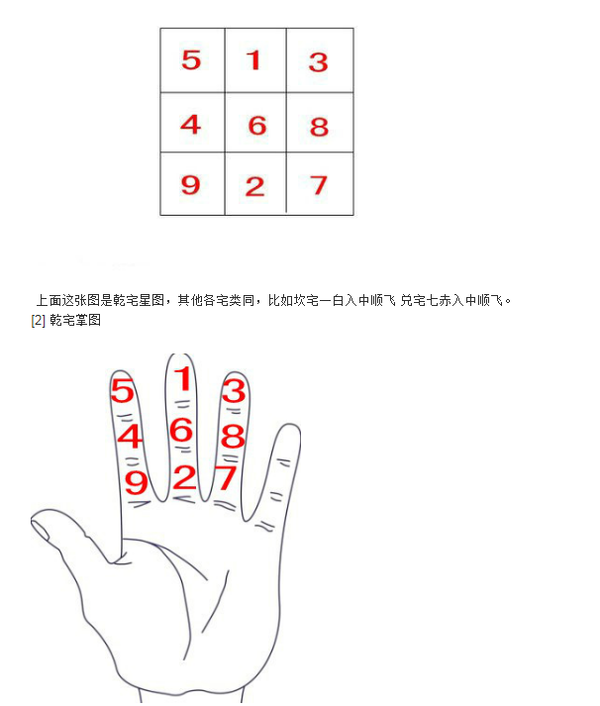 | 5 | 1 | 3 |
|---|---|---|
| 4 | 6 | 8 |
| 9 | 2 | 7 |

上面这张图是乾宅星图，其他各宅类同，比如坎宅一白入中顺飞 兑宅七赤入中顺飞。
[2] 乾宅掌图

5 1 3
4 6 8
9 2 7